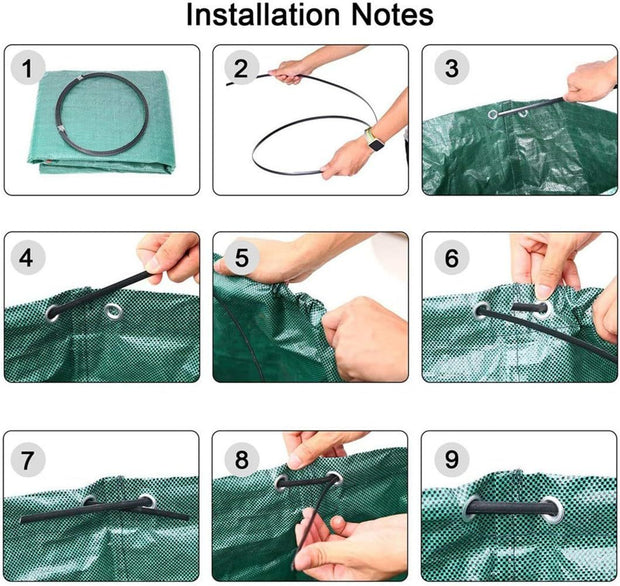 Installation Notes

1

2

3

4

5

6

7

8

9